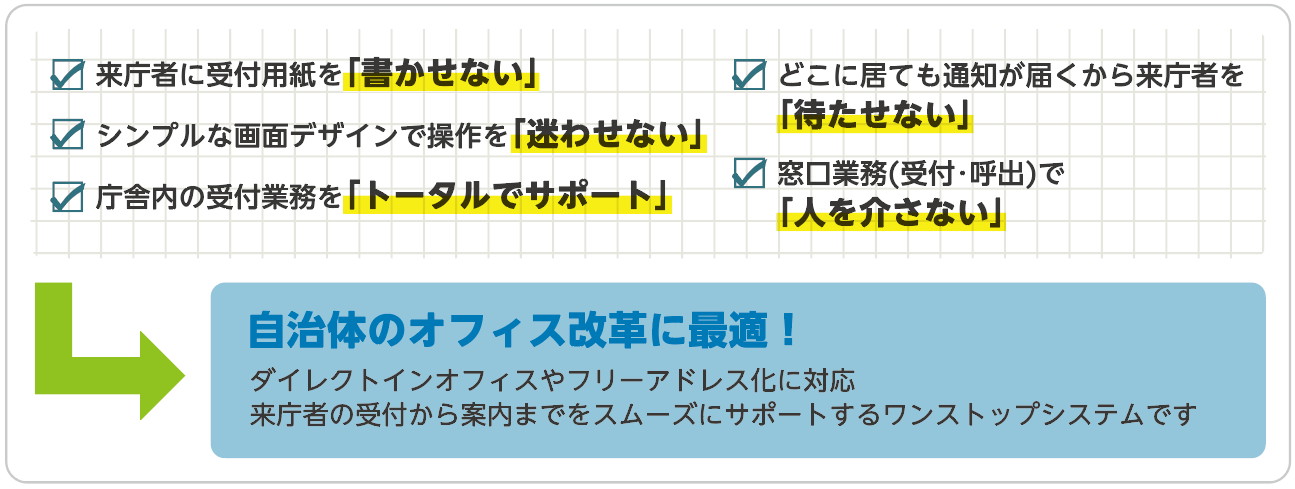 ☑ 来庁者に受付用紙を「書かせない」

☑ シンプルな画面デザインで操作を「迷わせない」

☑ 庁舎内の受付業務を「トータルでサポート」

☑ どこに居ても通知が届くから来庁者を「待たせない」

☑ 窓口業務(受付･呼出)で「人を介さない」

自治体のオフィス改革に最適！

ダイレクトインオフィスやフリーアドレス化に対応
来庁者の受付から案内までをスムーズにサポートするワンストップシステムです